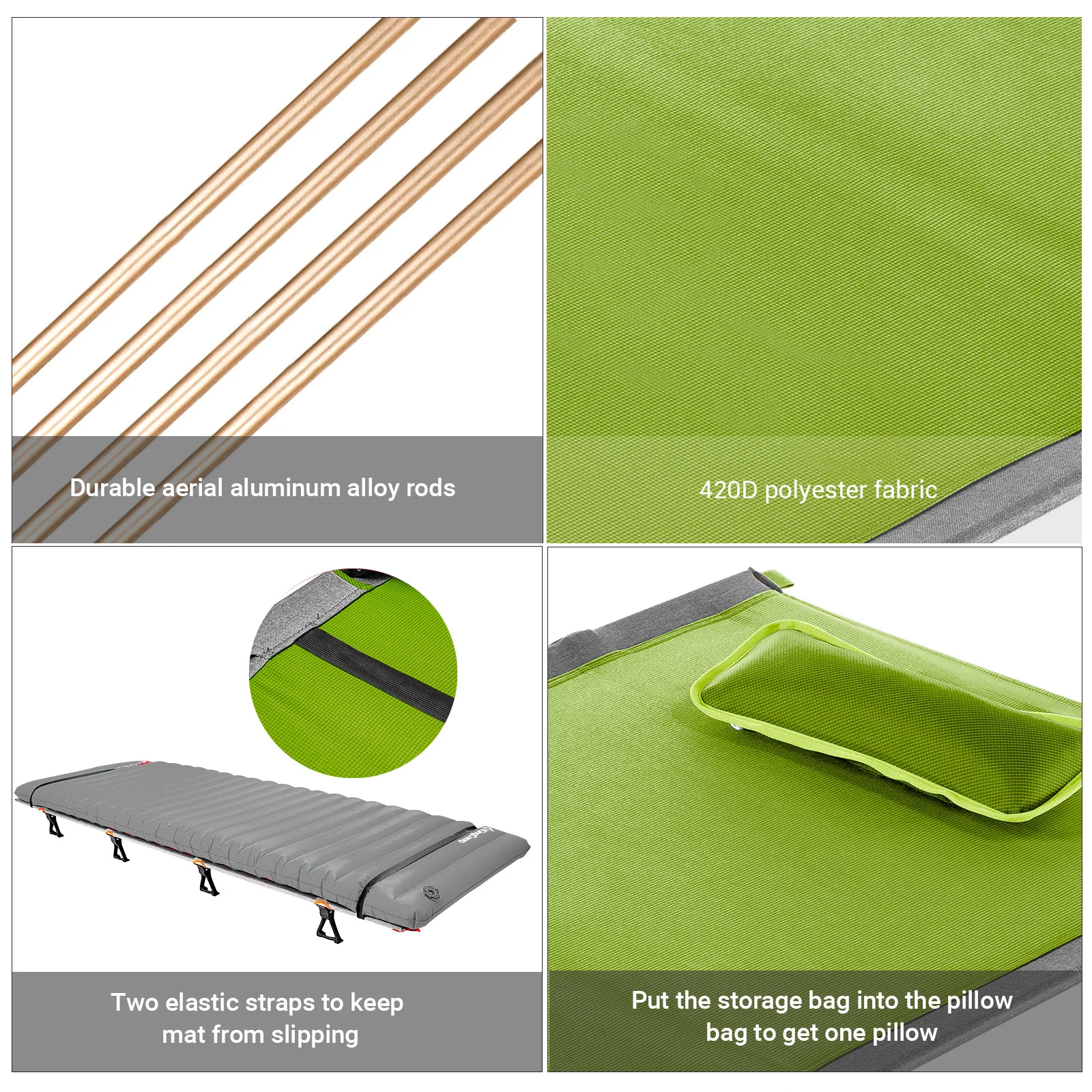 Durable aerial aluminum alloy rods

420D polyester fabric

Two elastic straps to keep mat from slipping

Put the storage bag into the pillow bag to get one pillow