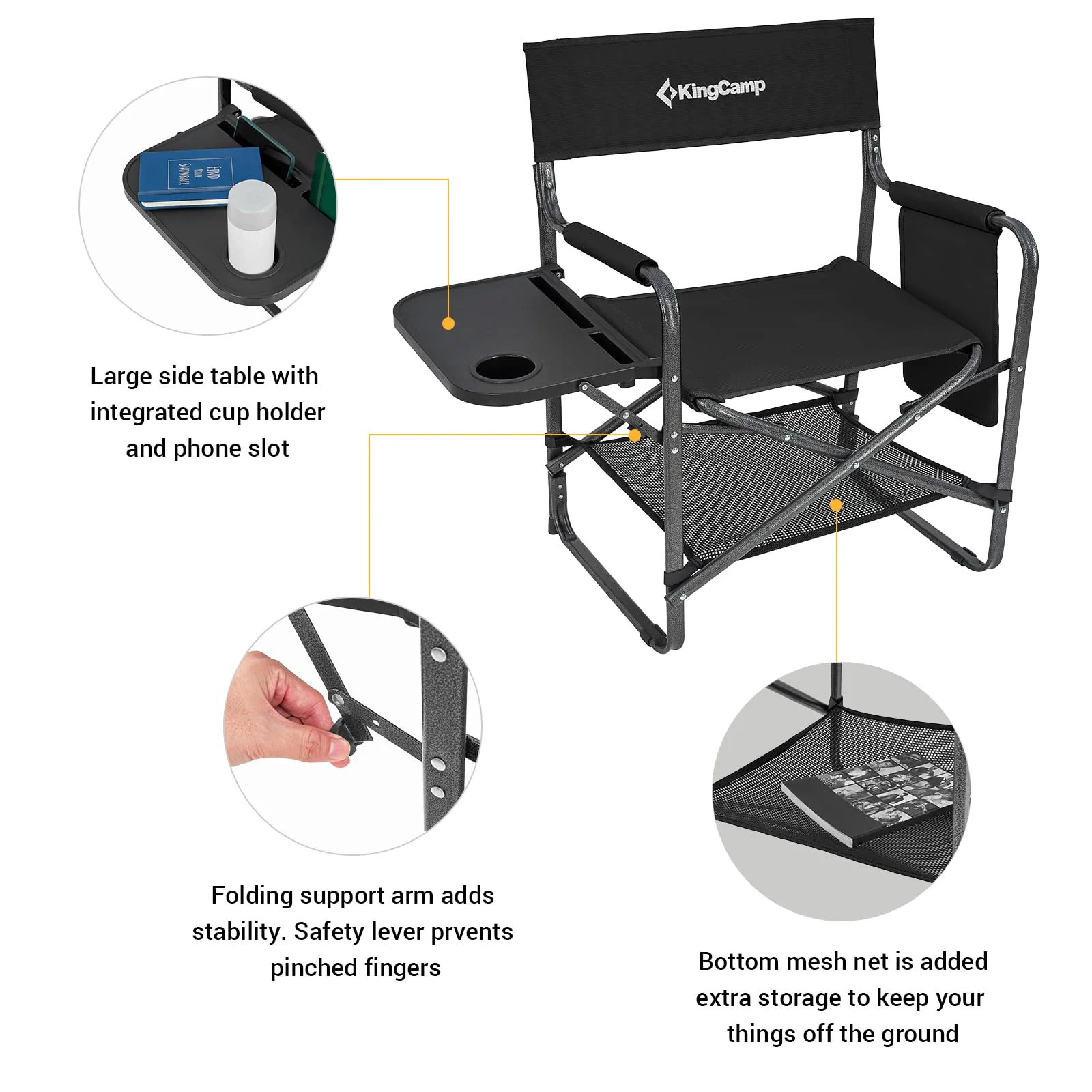 KingCamp

FIND YOUR SNOWBALL

Large side table with integrated cup holder and phone slot

Folding support arm adds stability. Safety lever prvents pinched fingers

Bottom mesh net is added extra storage to keep your things off the ground