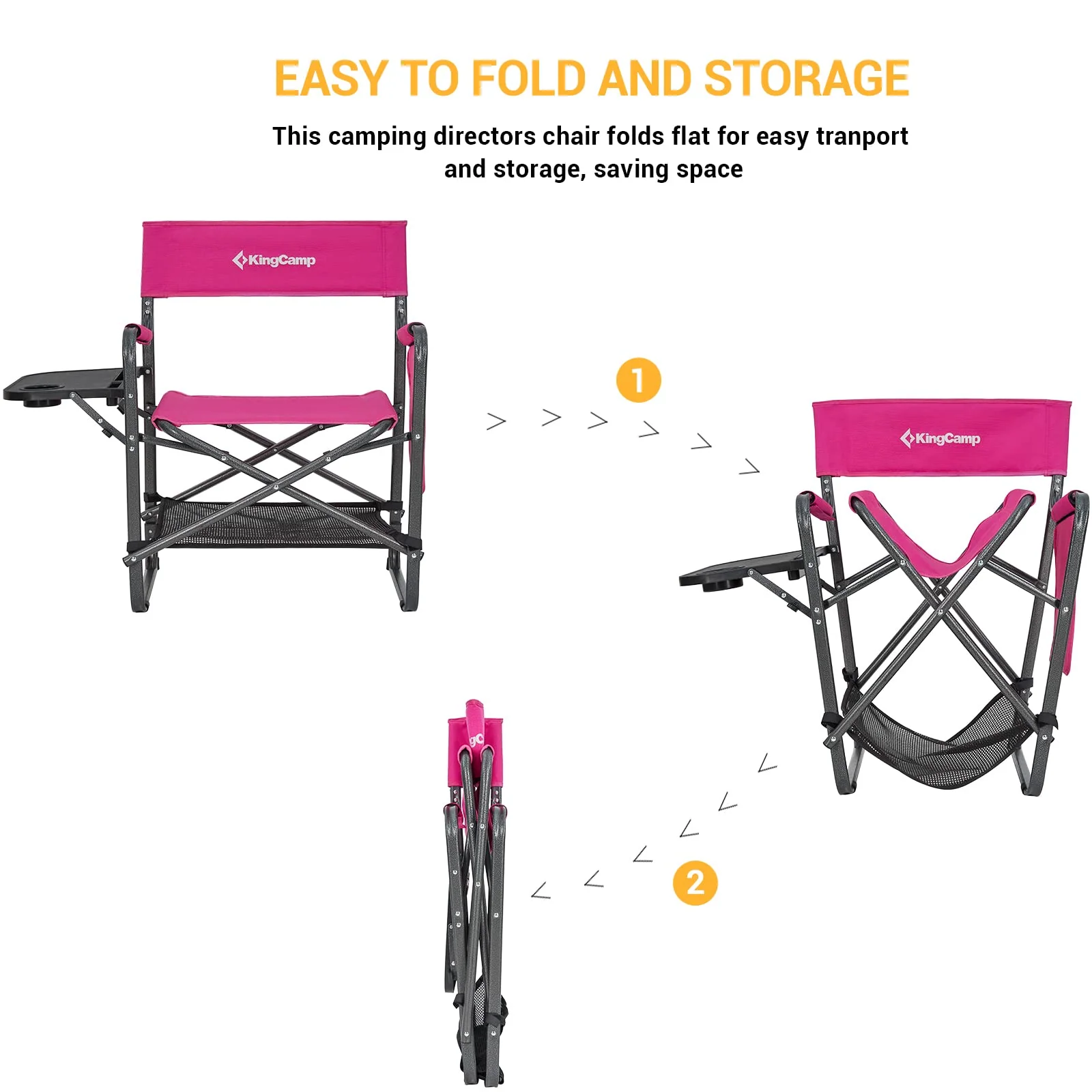 EASY TO FOLD AND STORAGE

This camping directors chair folds flat for easy tranport and storage, saving space

KingCamp

1

KingCamp

2