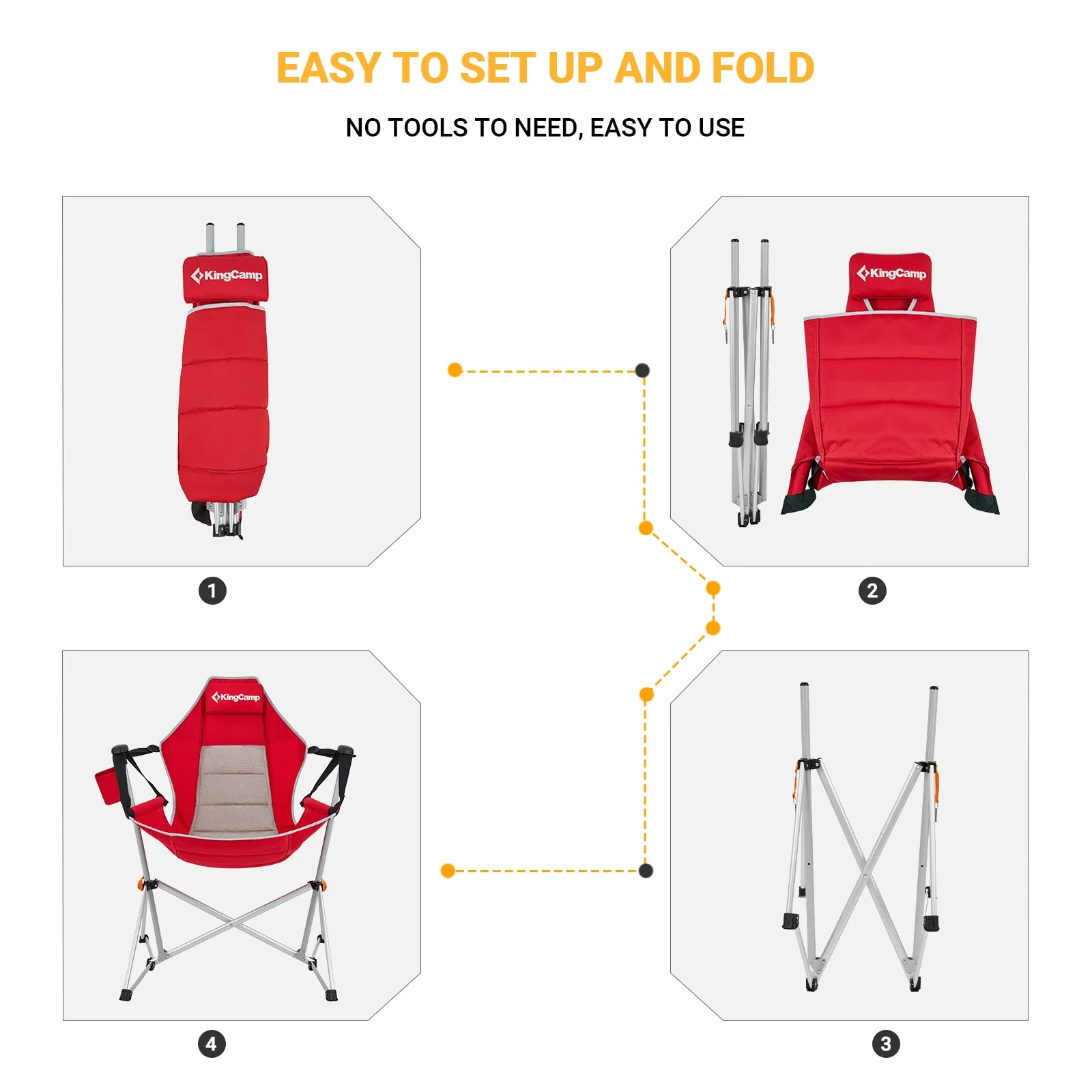 EASY TO SET UP AND FOLD

NO TOOLS TO NEED, EASY TO USE

KingCamp

1

KingCamp

2

KingCamp

4

3