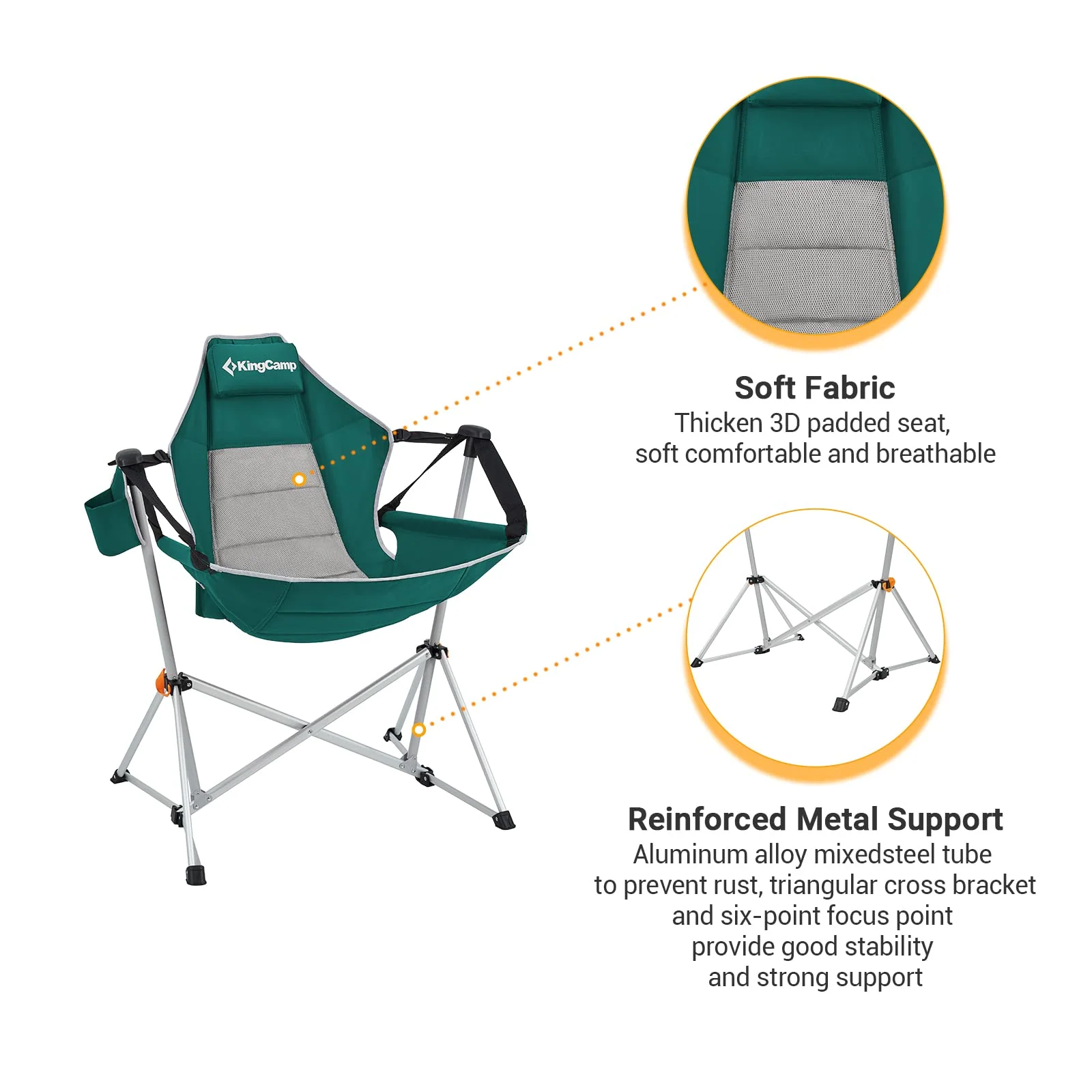 KingCamp

Soft Fabric
Thicken 3D padded seat, soft comfortable and breathable

Reinforced Metal Support
Aluminum alloy mixedsteel tube to prevent rust, triangular cross bracket and six-point focus point provide good stability and strong support