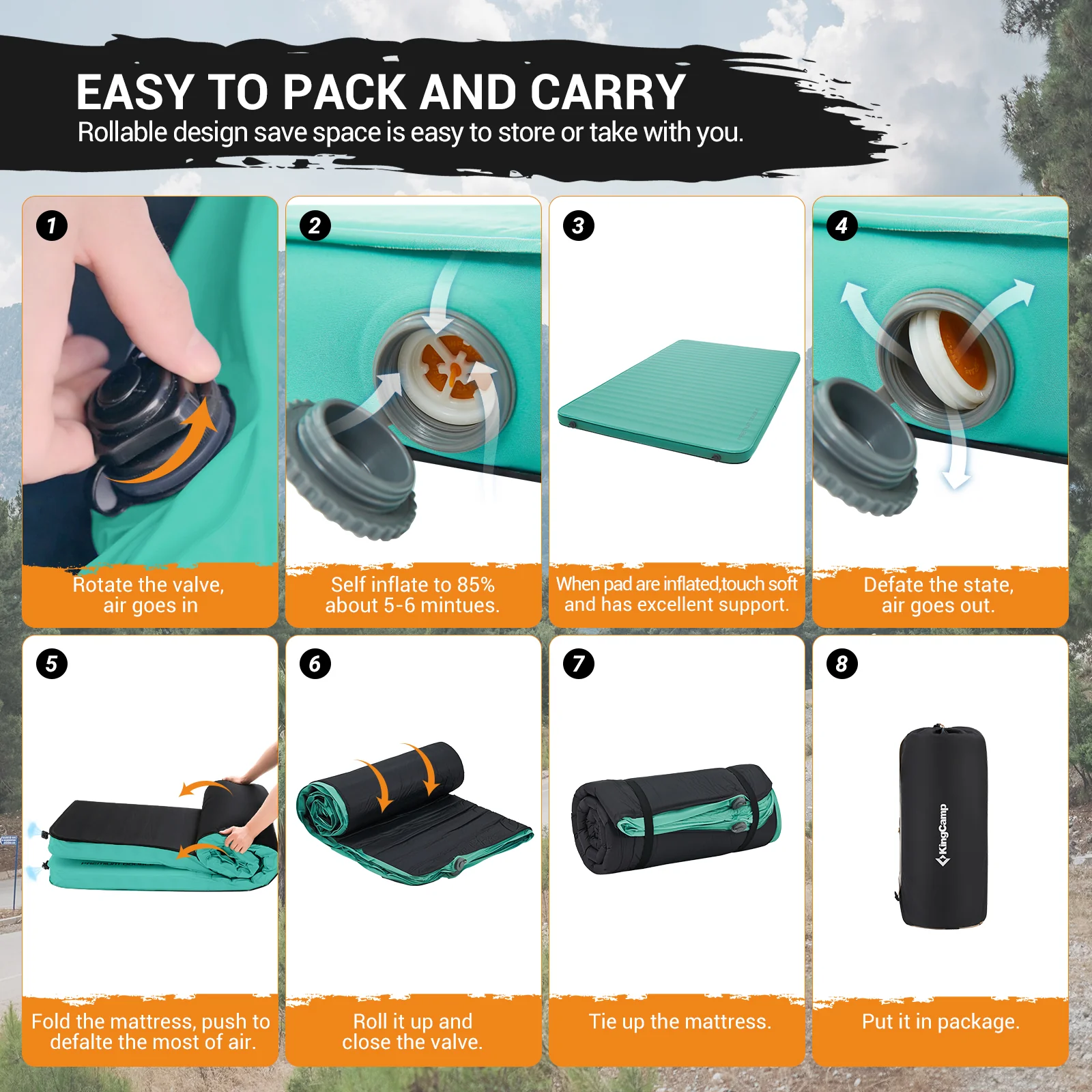 EASY TO PACK AND CARRY
Rollable design save space is easy to store or take with you.

1
Rotate the valve, air goes in

2
Self inflate to 85% about 5-6 mintues.

3
When pad are inflated,touch soft and has excellent support.

4
Defate the state, air goes out.

5
Fold the mattress, push to defalte the most of air.

6
Roll it up and close the valve.

7
Tie up the mattress.

8
KingCamp
Put it in package.