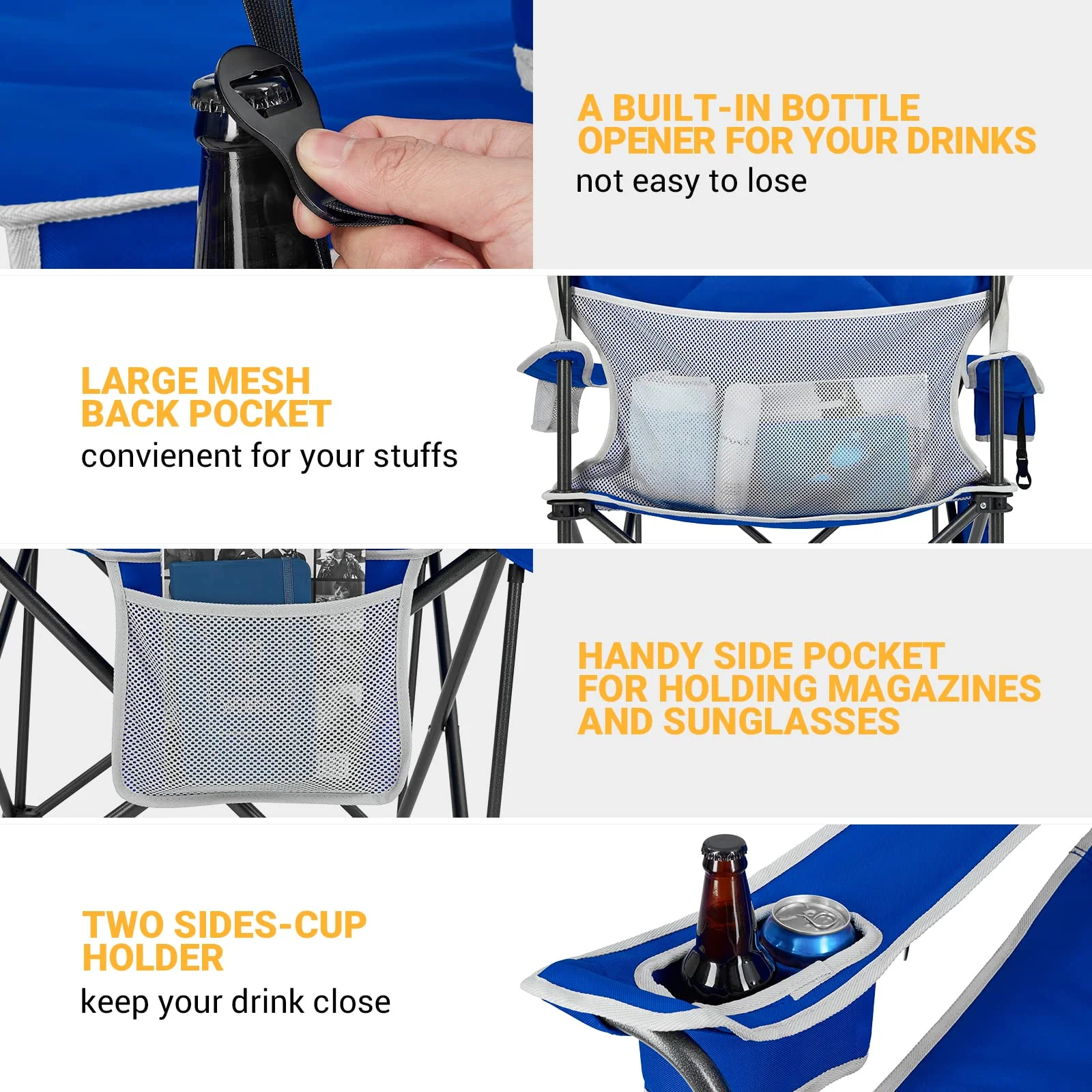 A BUILT-IN BOTTLE OPENER FOR YOUR DRINKS
not easy to lose

LARGE MESH BACK POCKET
convienent for your stuffs

HANDY SIDE POCKET FOR HOLDING MAGAZINES AND SUNGLASSES

TWO SIDES-CUP HOLDER
keep your drink close