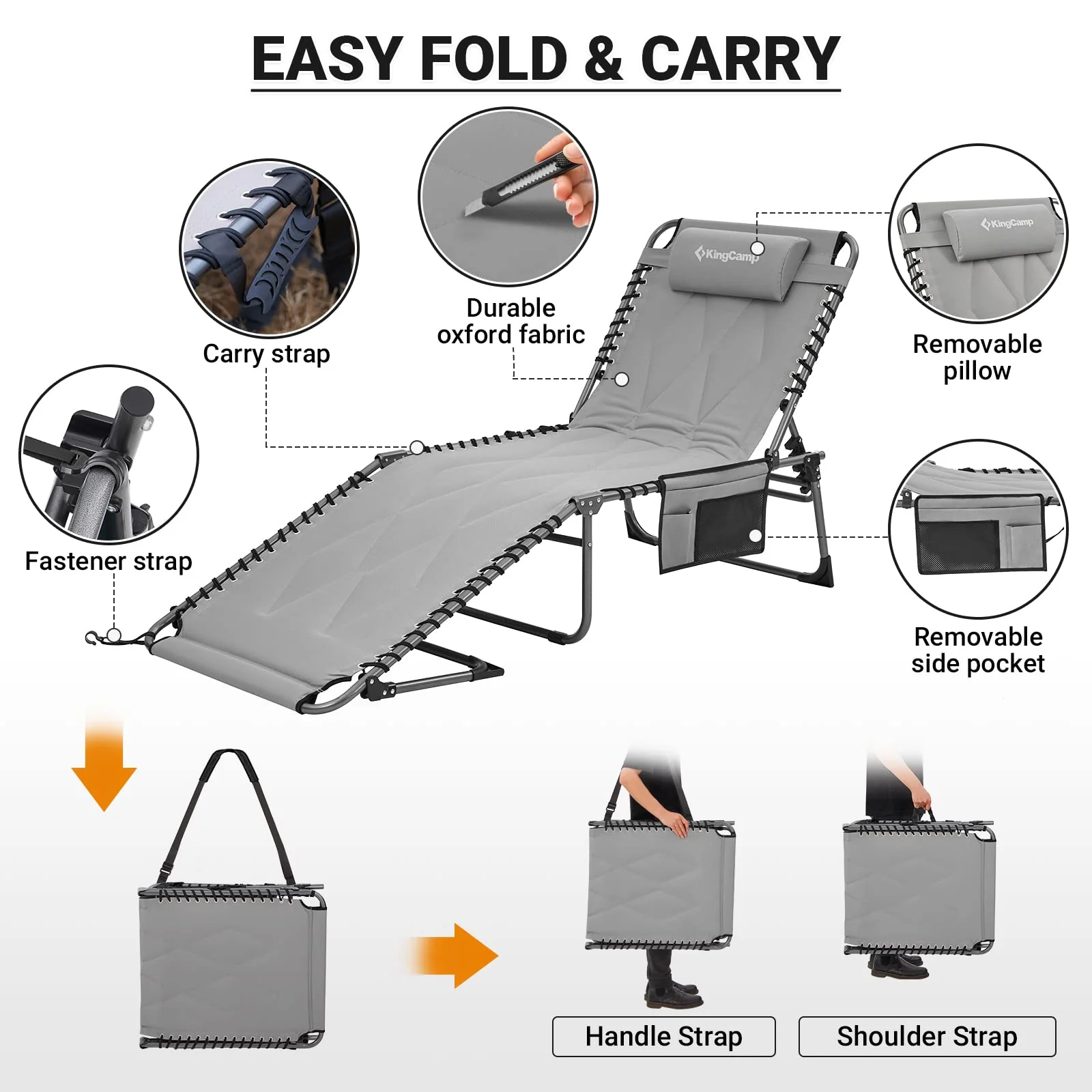 EASY FOLD & CARRY

Carry strap

Durable oxford fabric

KingCamp

KingCamp

Removable pillow

Fastener strap

Removable side pocket

Handle Strap

Shoulder Strap