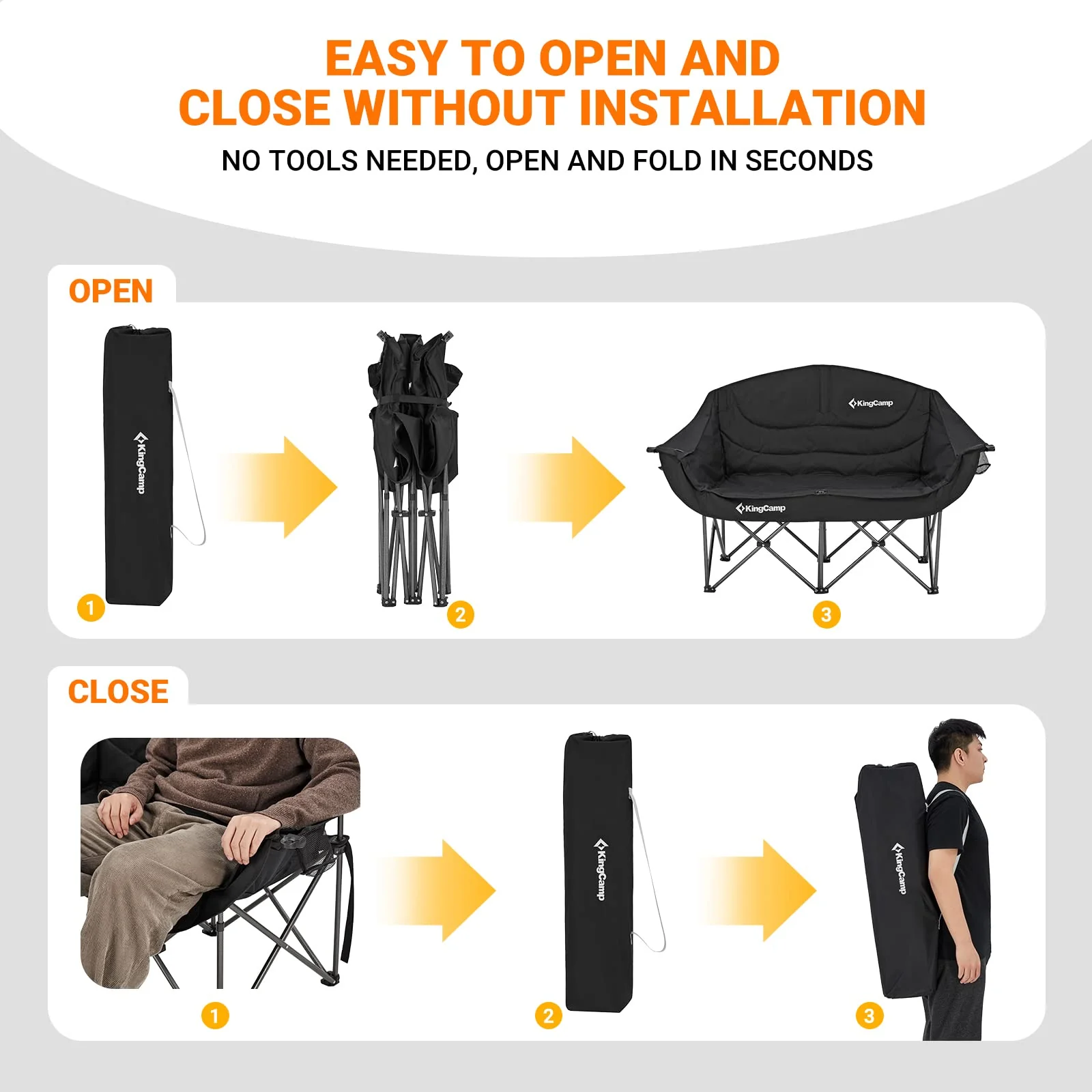 EASY TO OPEN AND CLOSE WITHOUT INSTALLATION

NO TOOLS NEEDED, OPEN AND FOLD IN SECONDS

OPEN

KingCamp

1

2

KingCamp

KingCamp

3

CLOSE

1

KingCamp

2

KingCamp

3