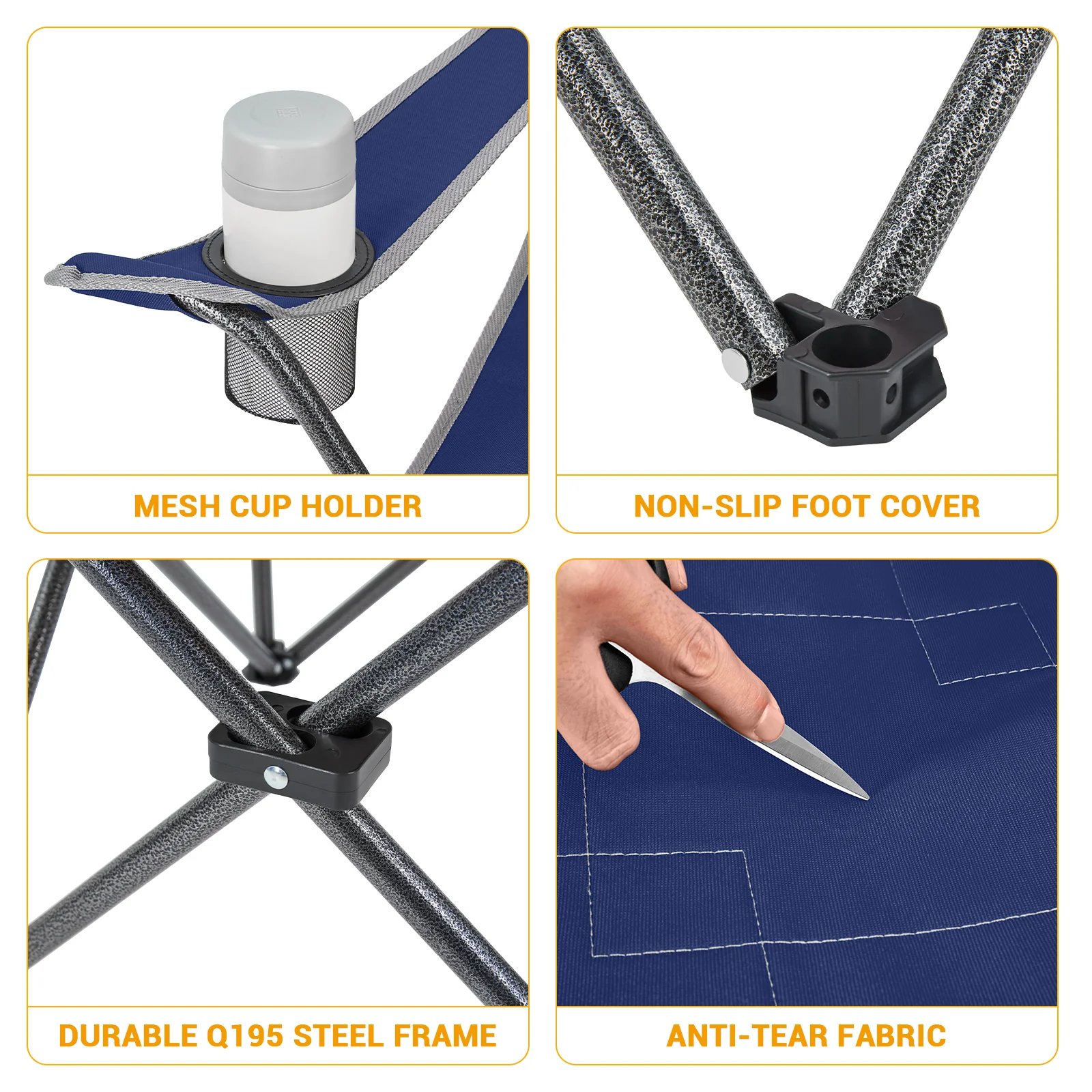 MESH CUP HOLDER

NON-SLIP FOOT COVER

DURABLE Q195 STEEL FRAME

ANTI-TEAR FABRIC