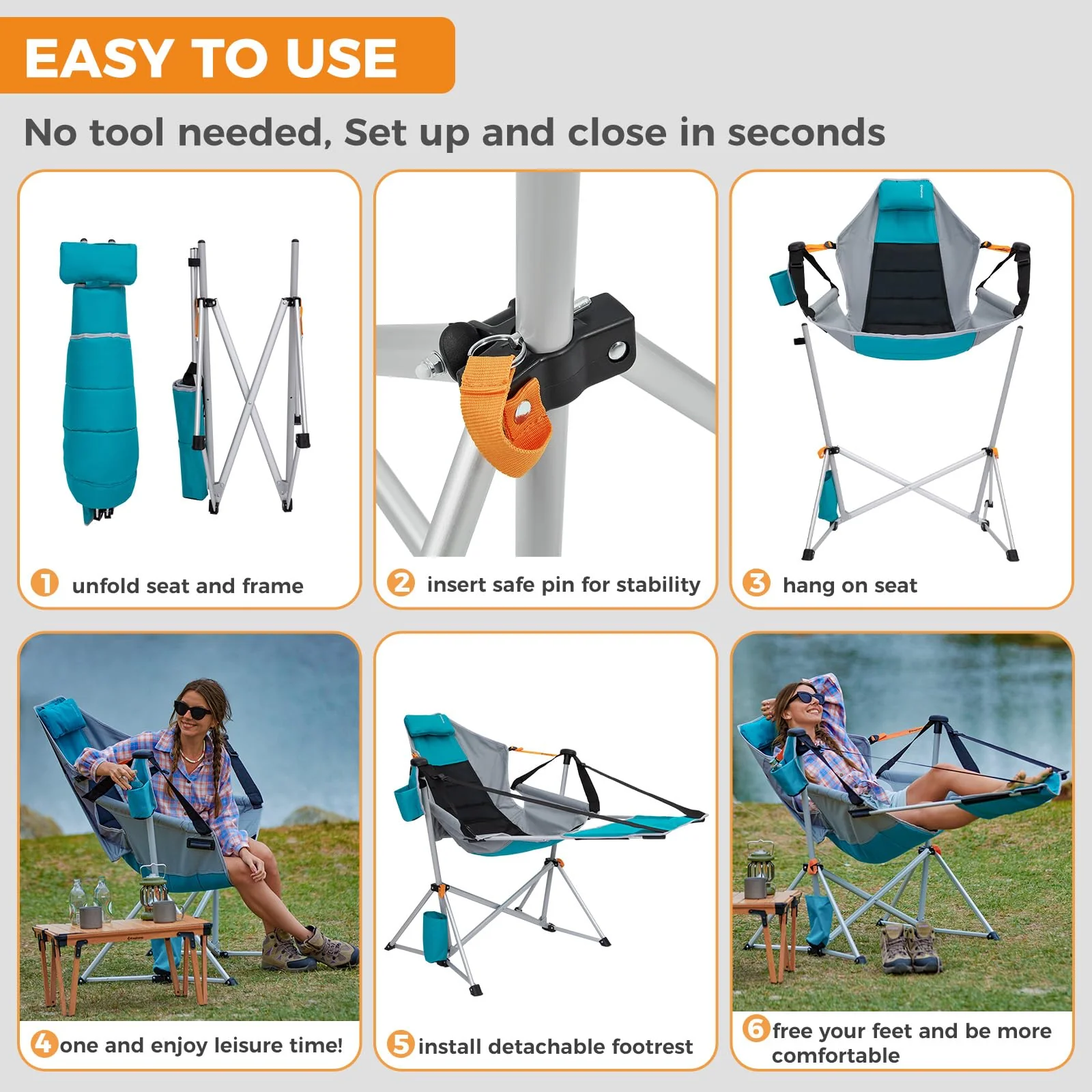 EASY TO USE

No tool needed, Set up and close in seconds

1 unfold seat and frame

2 insert safe pin for stability

3 hang on seat

4 one and enjoy leisure time!

5 install detachable footrest

6 free your feet and be more comfortable