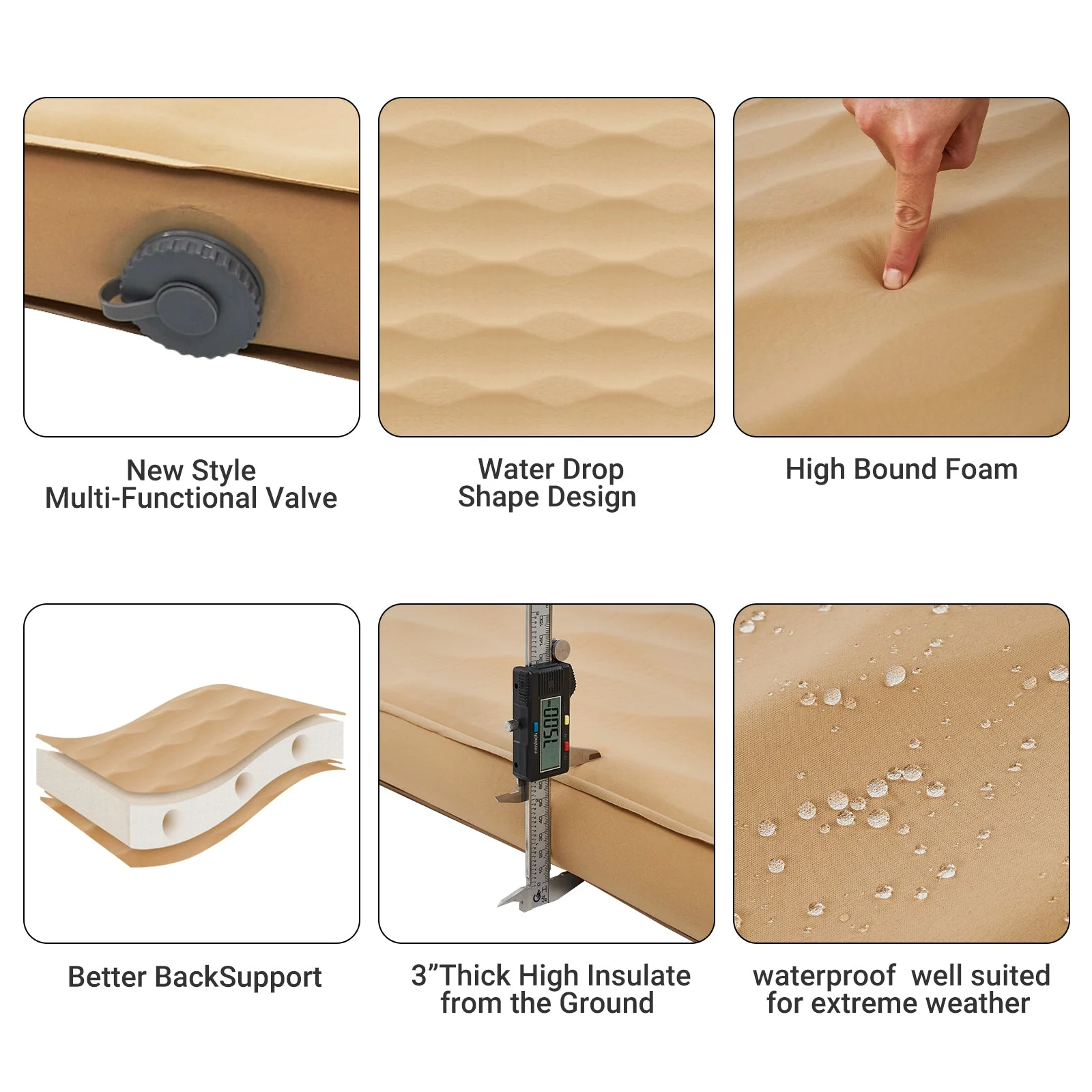 New Style
Multi-Functional Valve

Water Drop
Shape Design

High Bound Foam

Better BackSupport

75.00

3”Thick High Insulate
from the Ground

waterproof well suited
for extreme weather