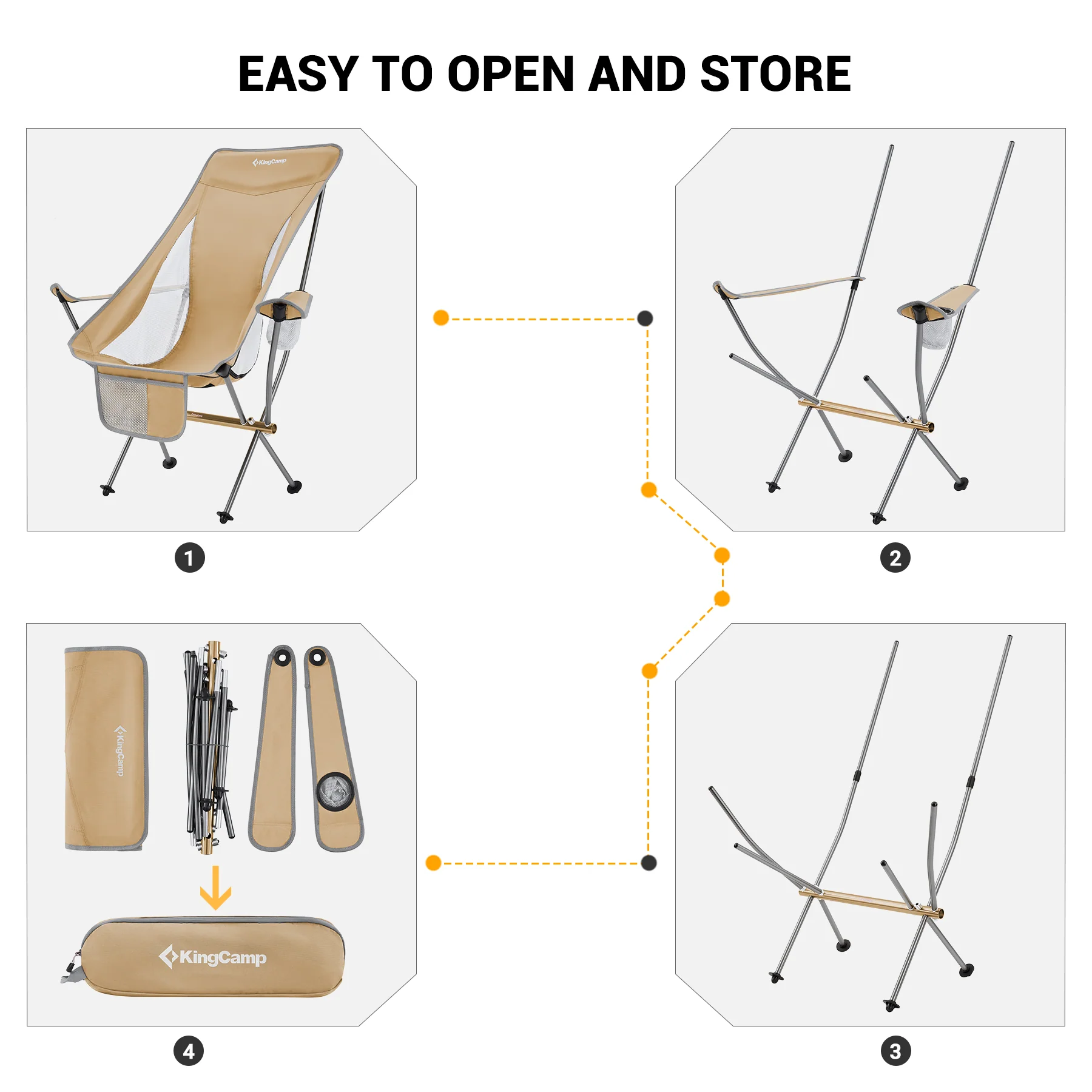 EASY TO OPEN AND STORE

KingCamp

1

2

KingCamp

KingCamp

4

3