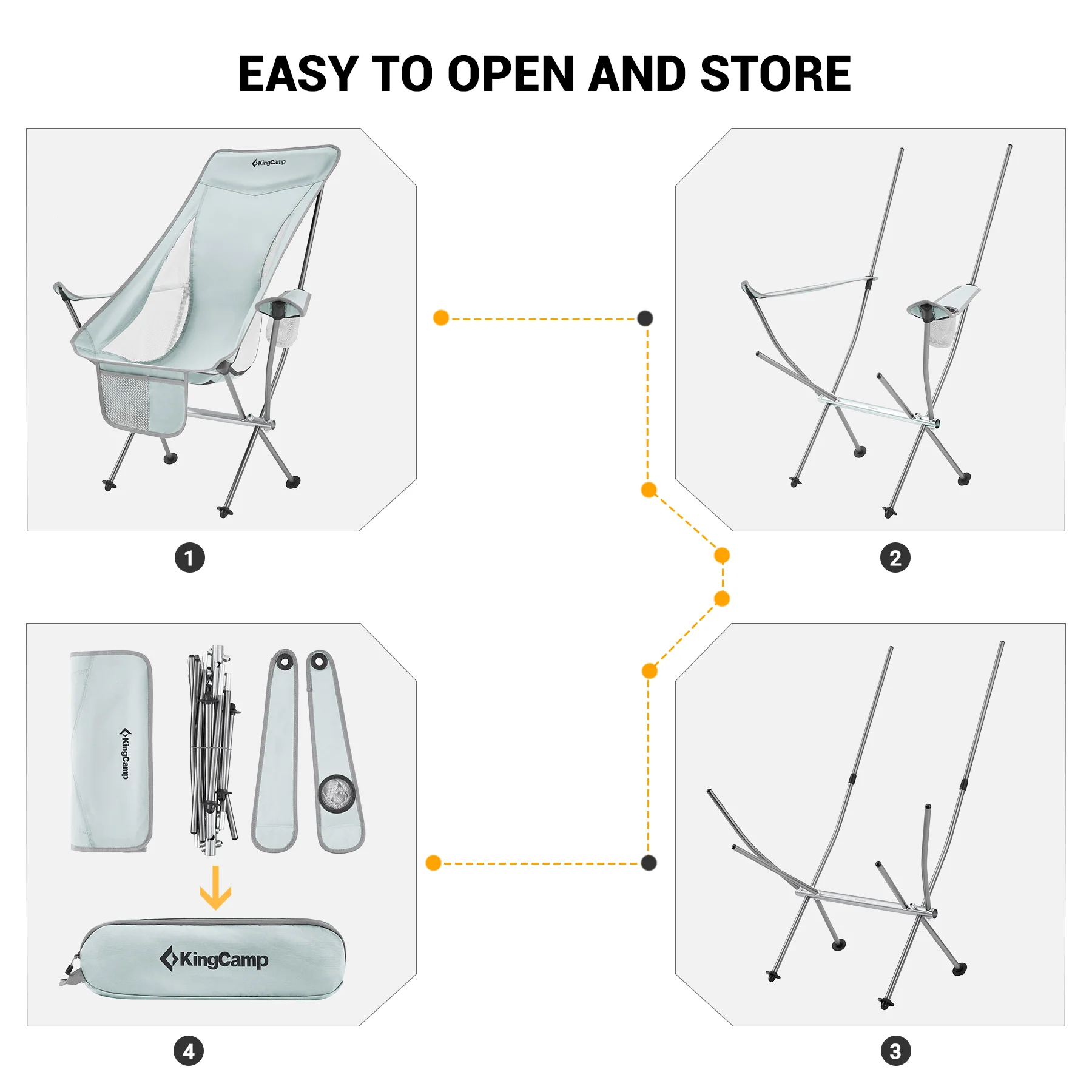 EASY TO OPEN AND STORE

KingCamp

1

2

KingCamp

KingCamp

4

3