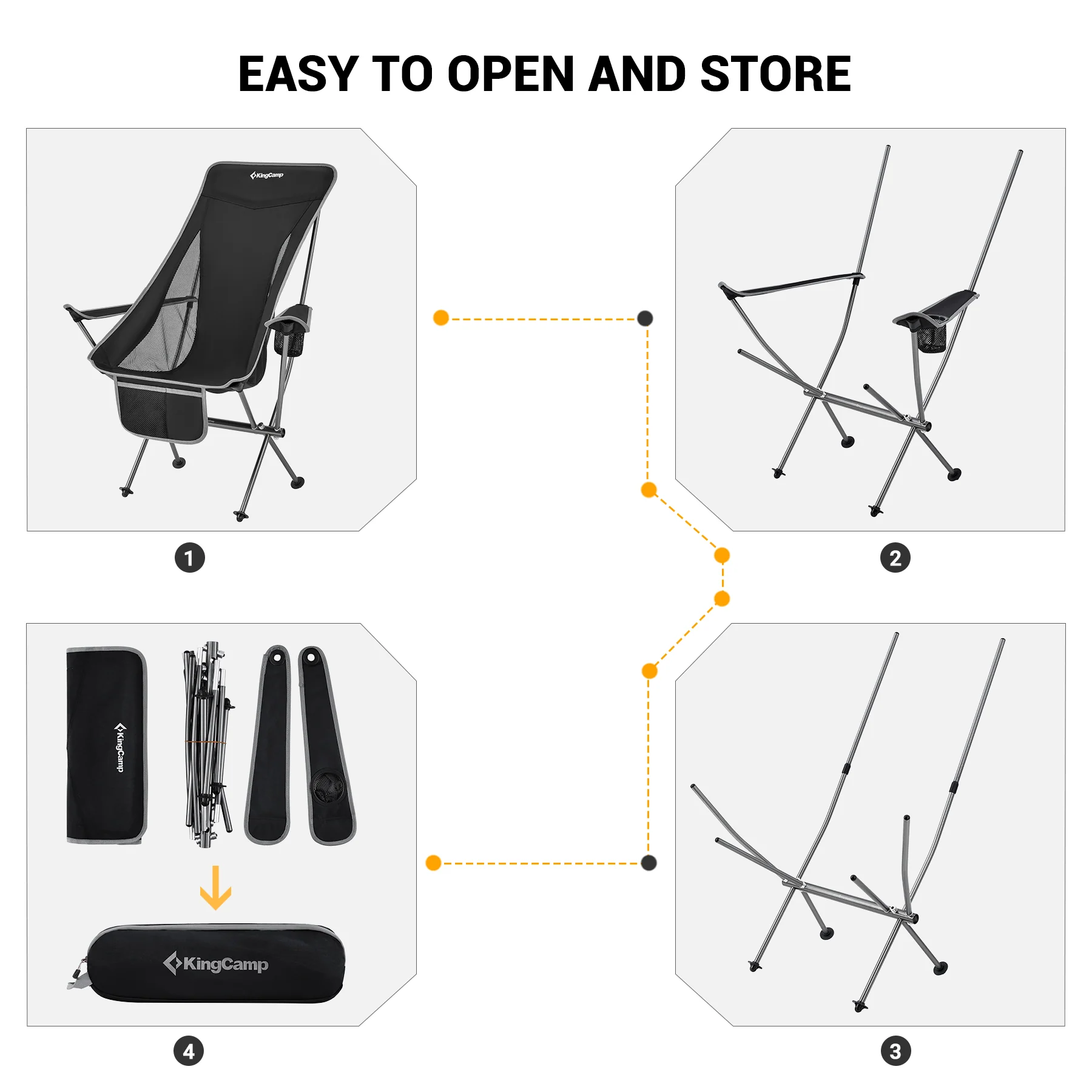 EASY TO OPEN AND STORE

KingCamp

1

2

KingCamp

KingCamp

4

3