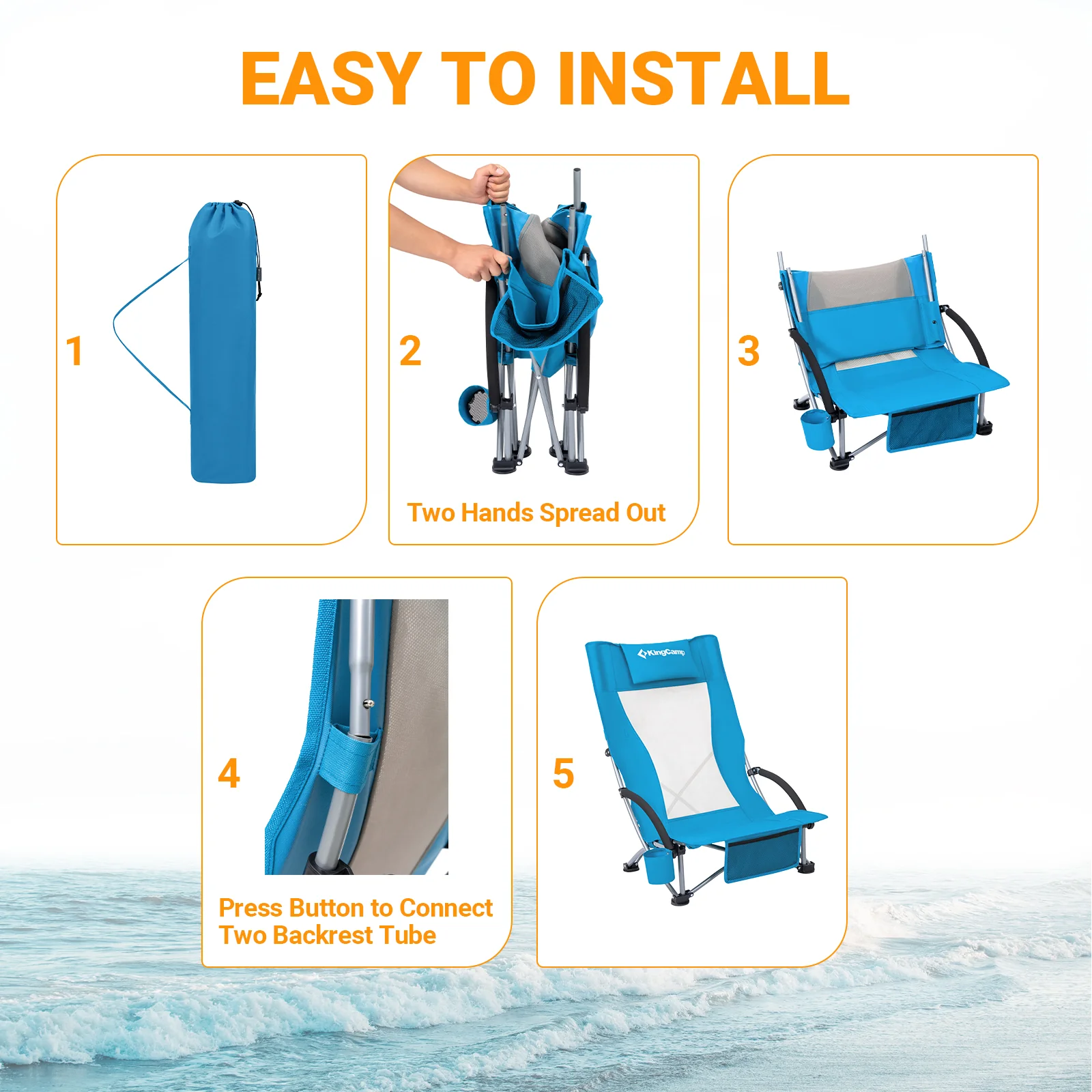 EASY TO INSTALL

1

2

Two Hands Spread Out

3

4

Press Button to Connect Two Backrest Tube

5

KingCamp