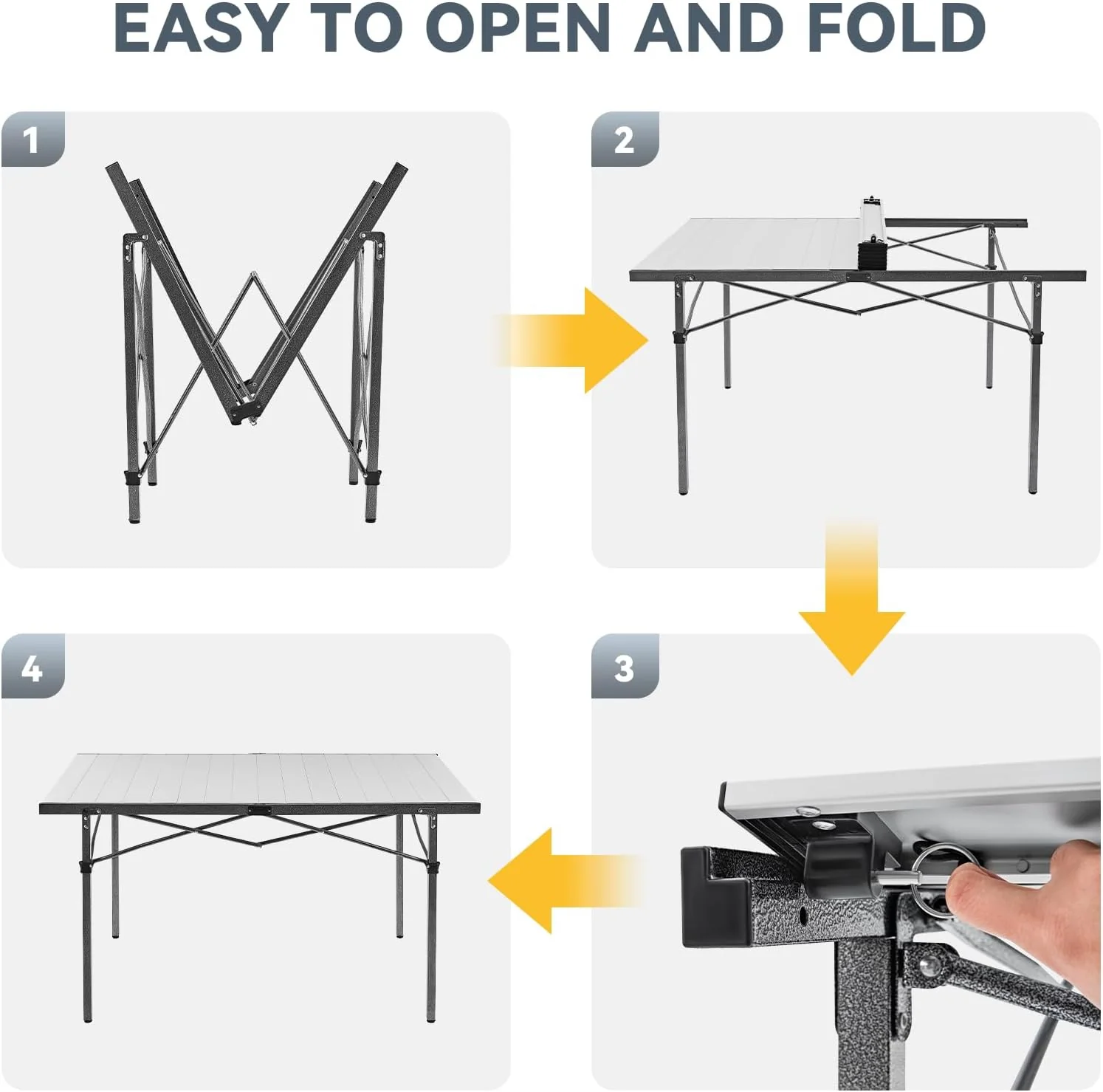 EASY TO OPEN AND FOLD

1

2

4

3