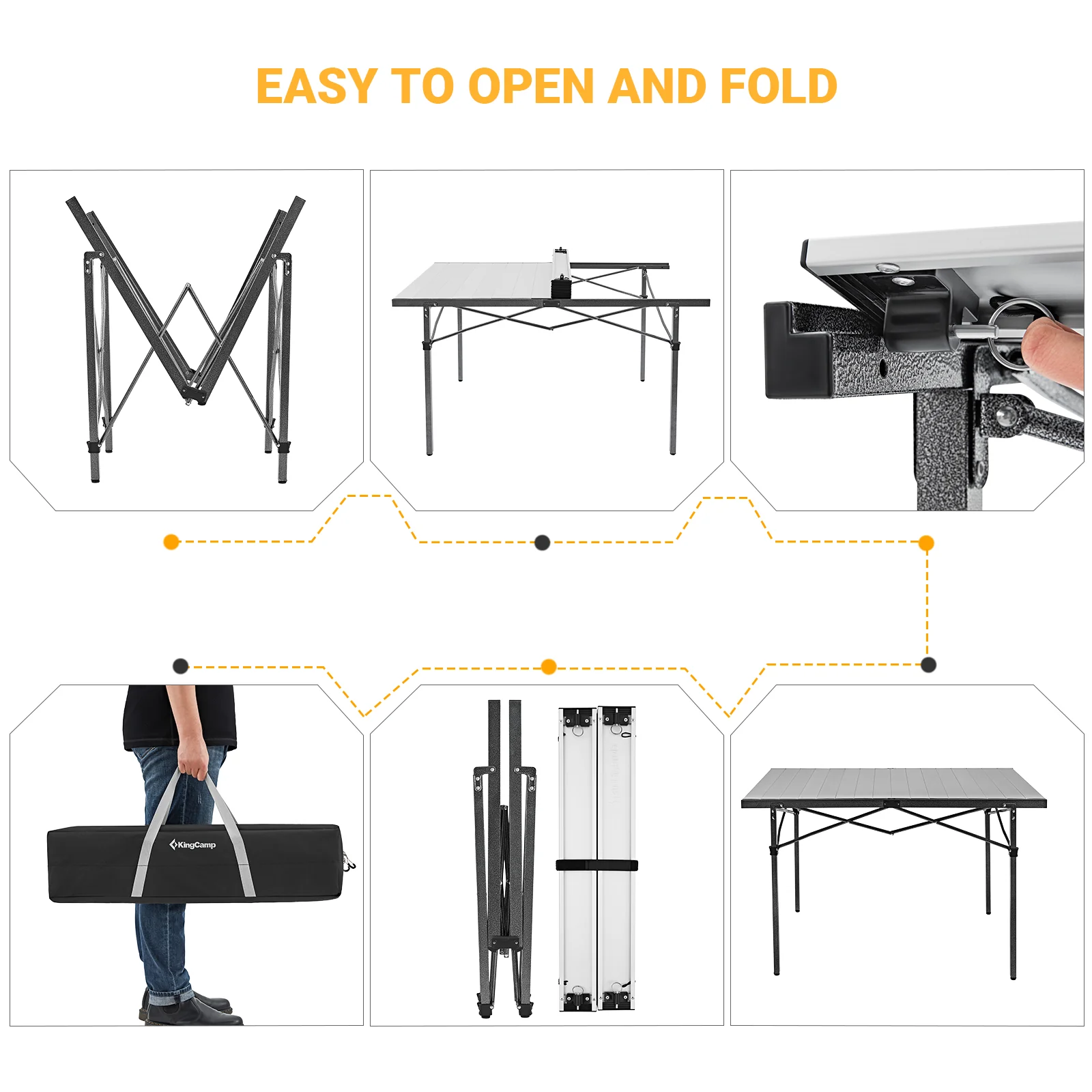 EASY TO OPEN AND FOLD

KingCamp