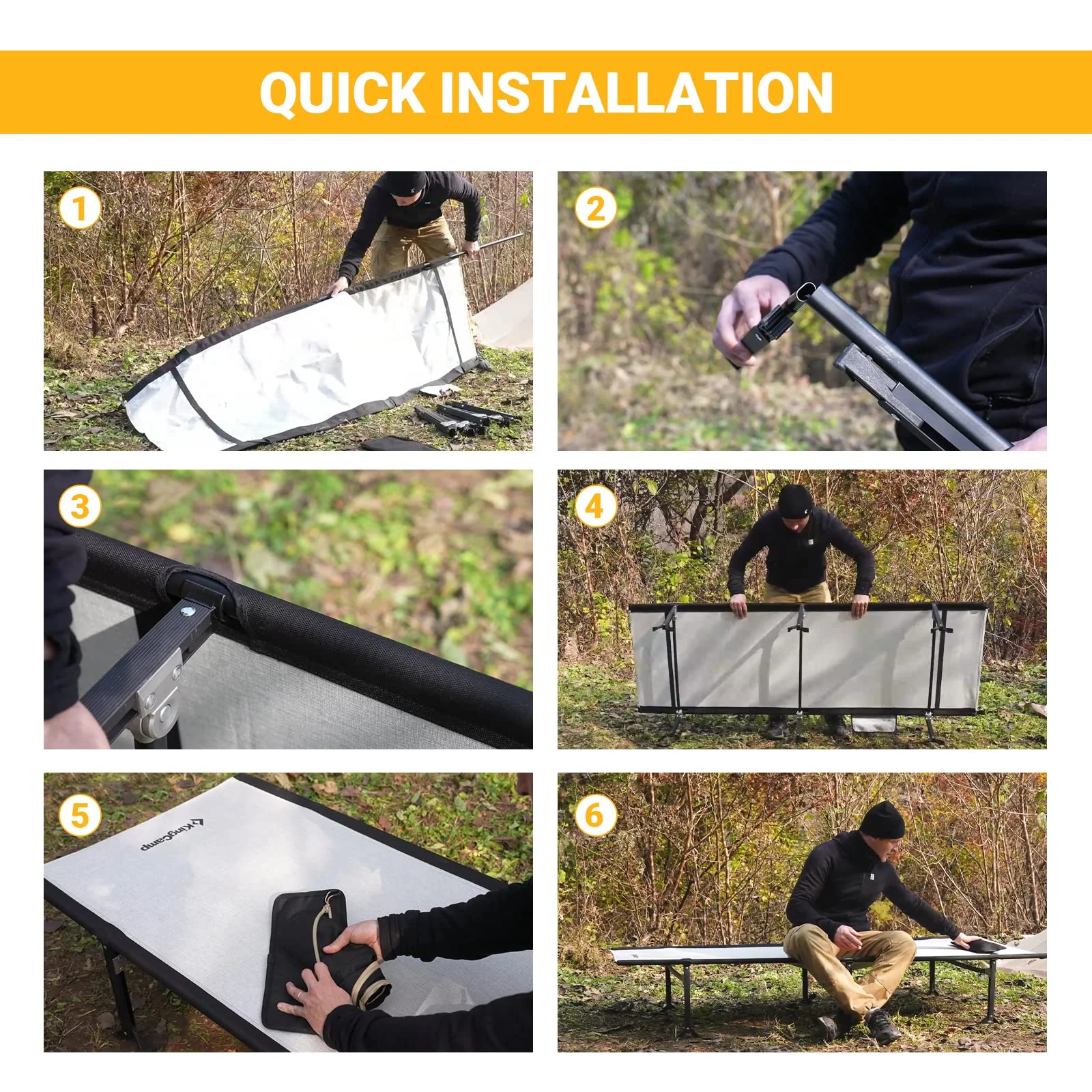 QUICK INSTALLATION

1

2

3

4

5

KingCamp

6