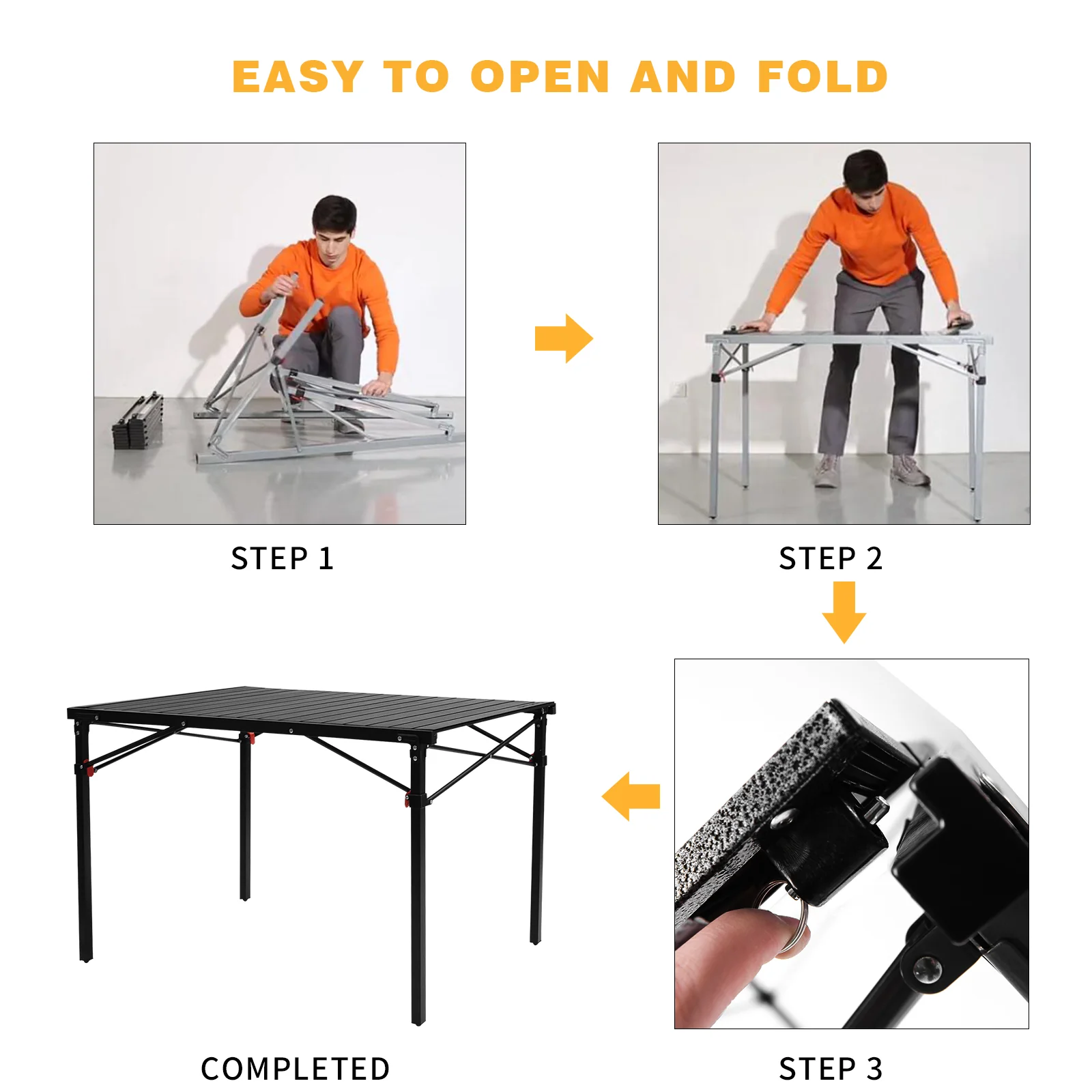 EASY TO OPEN AND FOLD

STEP 1

STEP 2

STEP 3

COMPLETED