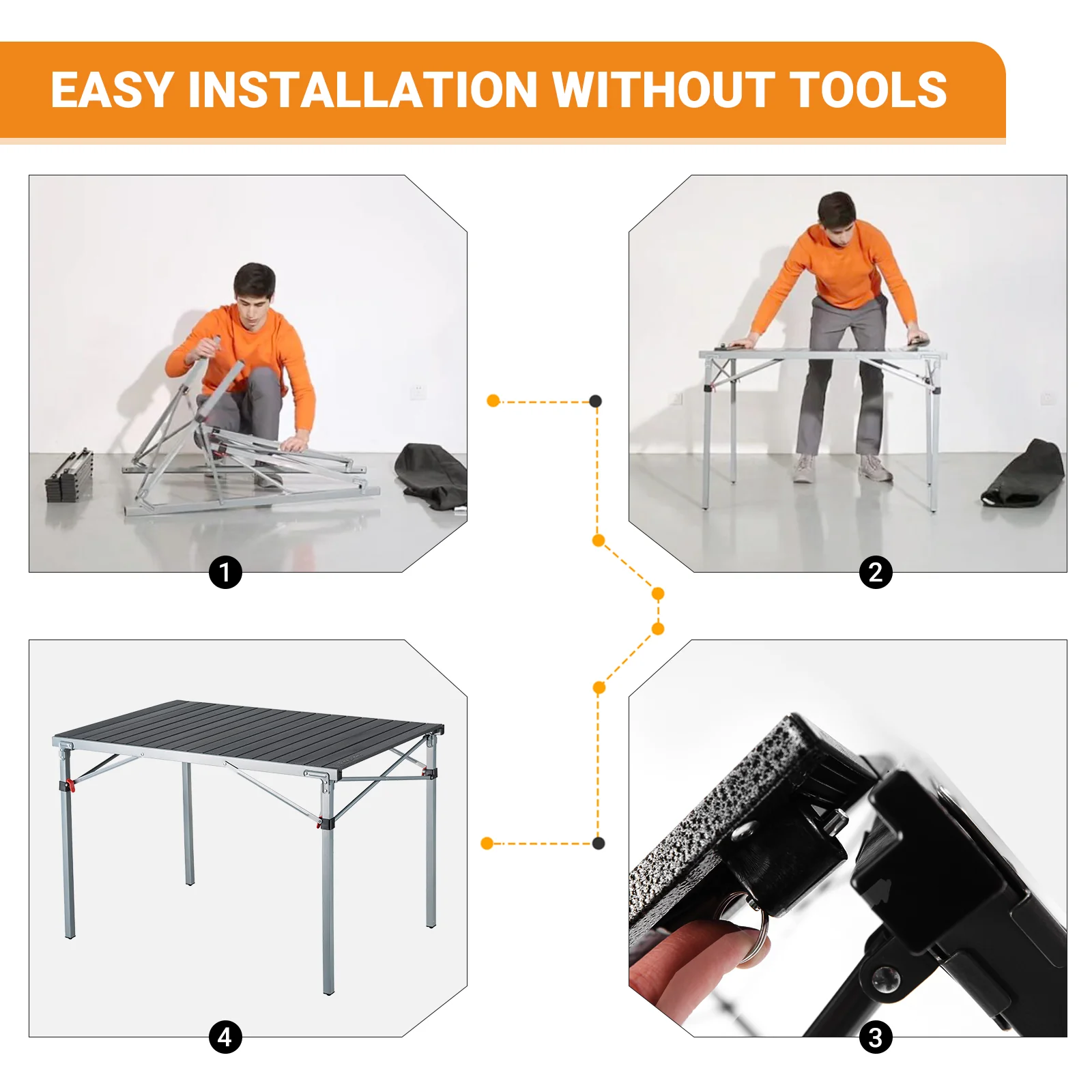 EASY INSTALLATION WITHOUT TOOLS

1

2

4

3